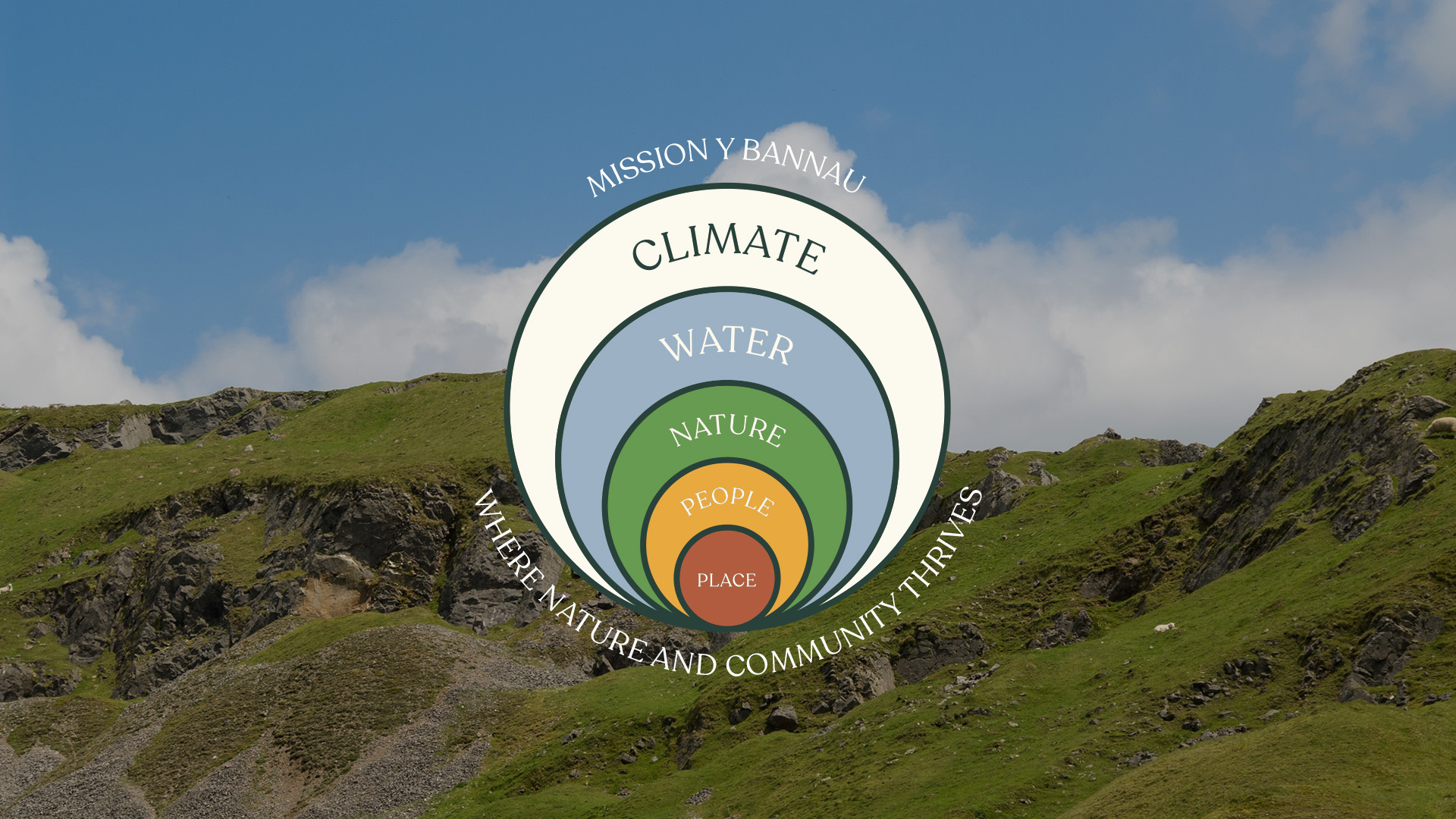 MISSION Y BANNAU

CLIMATE

WATER

NATURE

PEOPLE

PLACE

WHERE NATURE AND COMMUNITY THRIVES